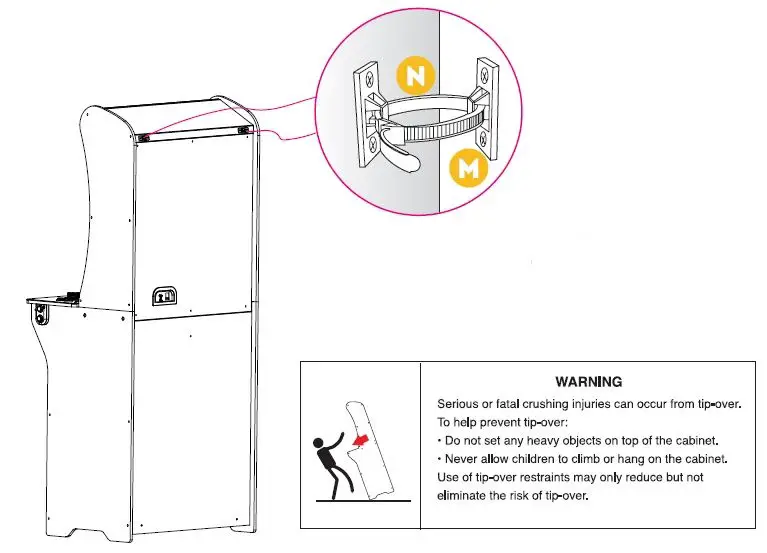 N

M

WARNING

Serious or fatal crushing injuries can occur from tip-over.
To help prevent tip-over:
• Do not set any heavy objects on top of the cabinet.
• Never allow children to climb or hang on the cabinet.
Use of tip-over restraints may only reduce but not eliminate the risk of tip-over.