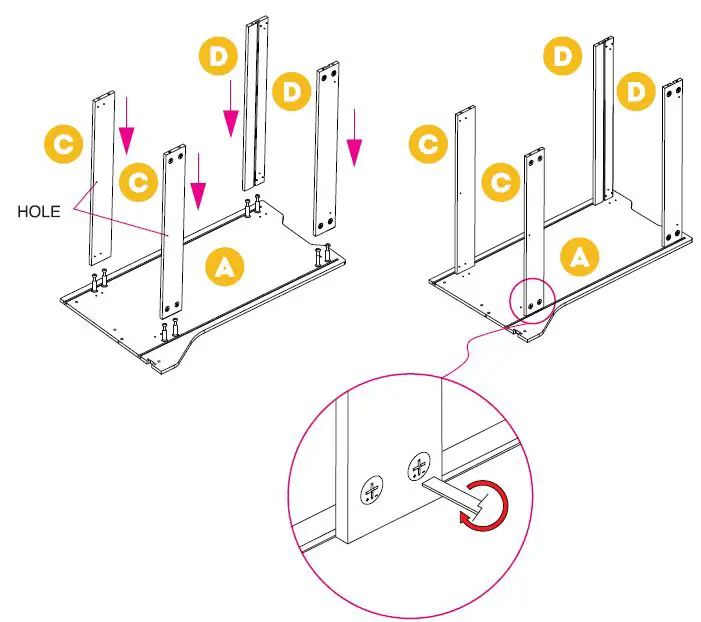 D
D
C
C
HOLE
A
D
D
C
C
A