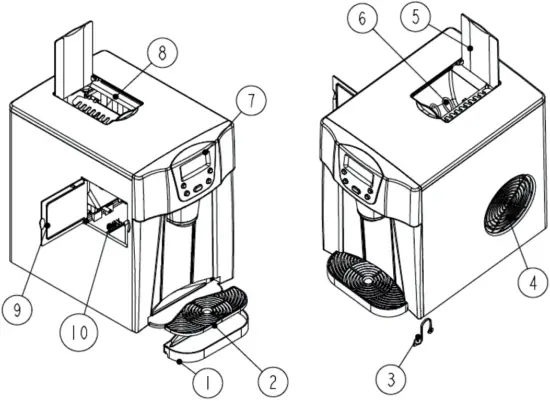 8
7
9
10
1
2
6
5
4
3