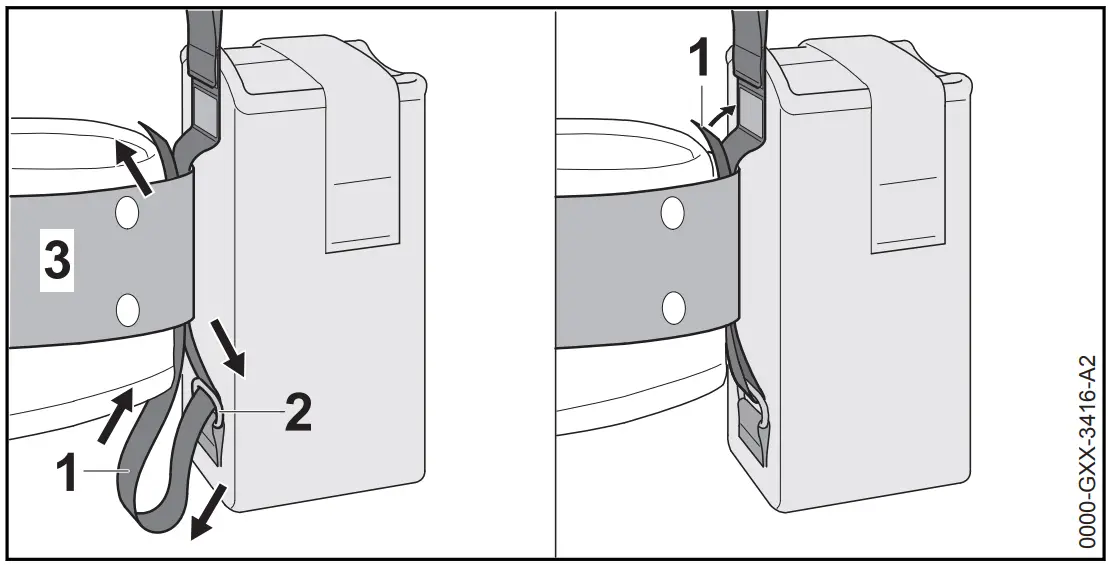 3
2
1
1
0000-GXX-3416-A2