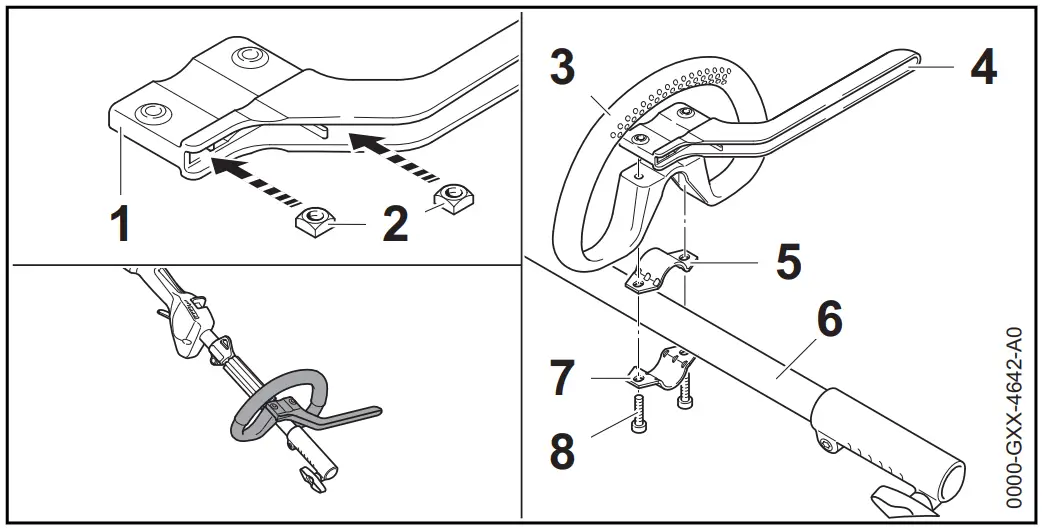 1
2
3
4
5
6
7
8
0000-GXX-4642-A0