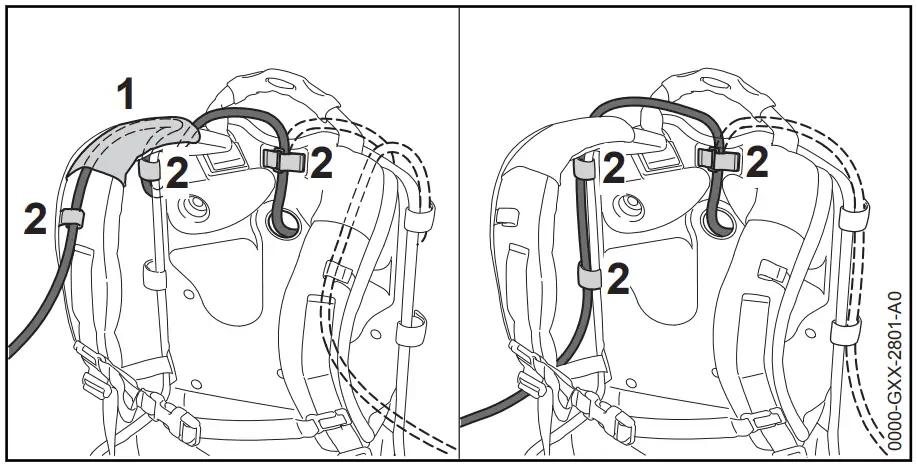 1
2
2
2
2
2
2

0000-GXX-2801-A0