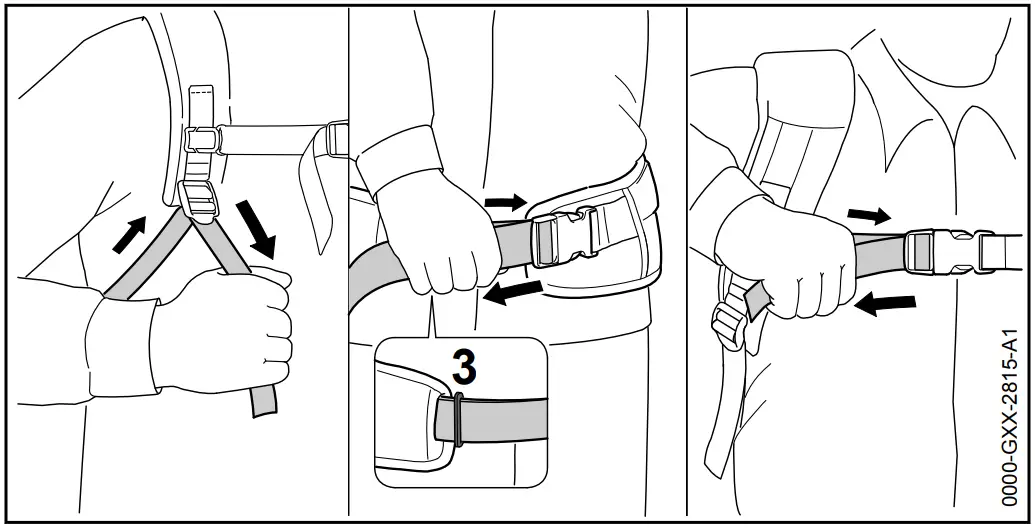 3

0000-GXX-2815-A1