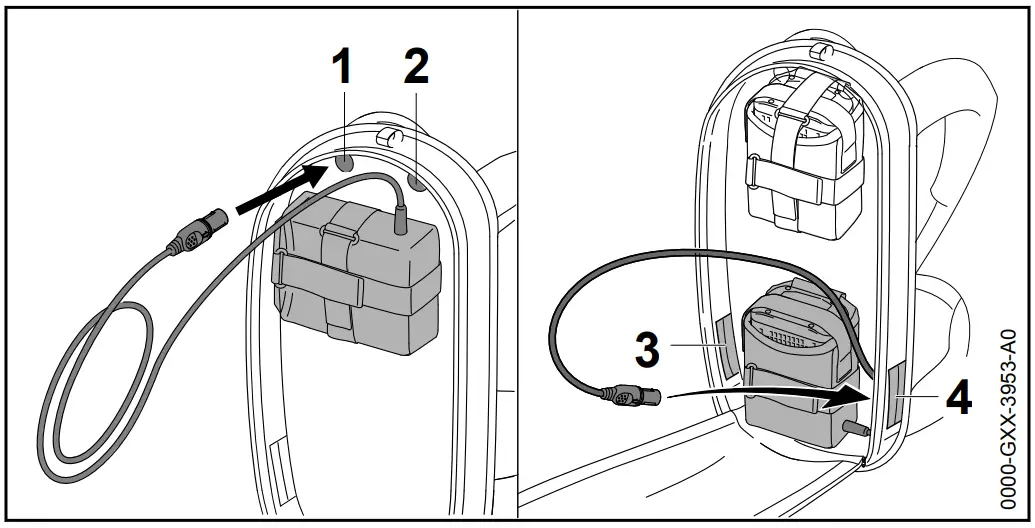 1
2
3
4
0000-GXX-3953-A0