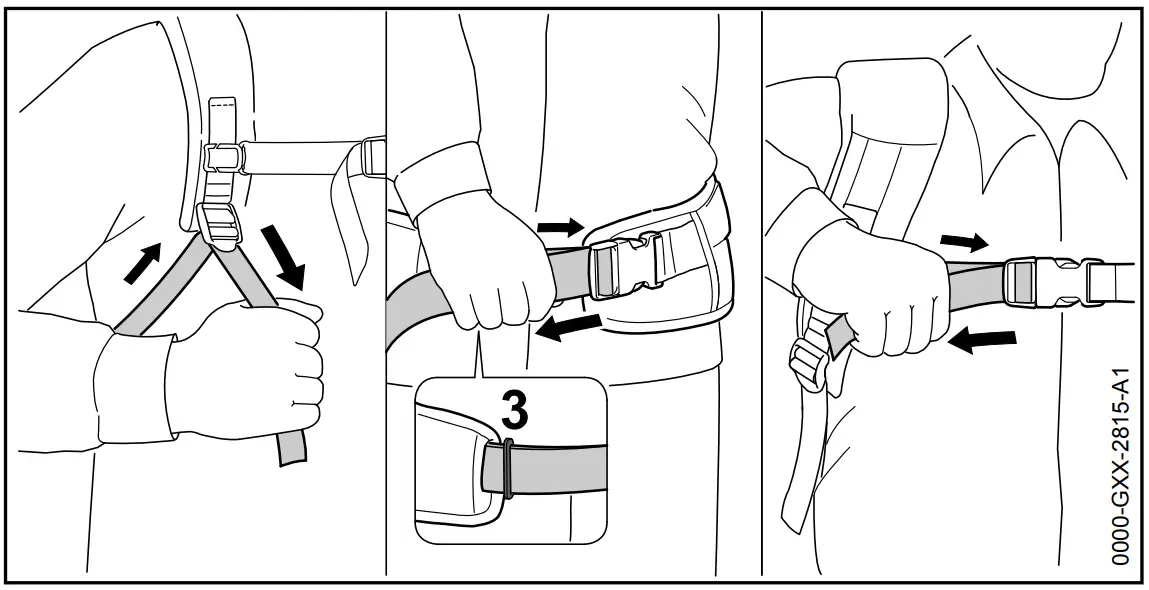 3

0000-GXX-2815-A1