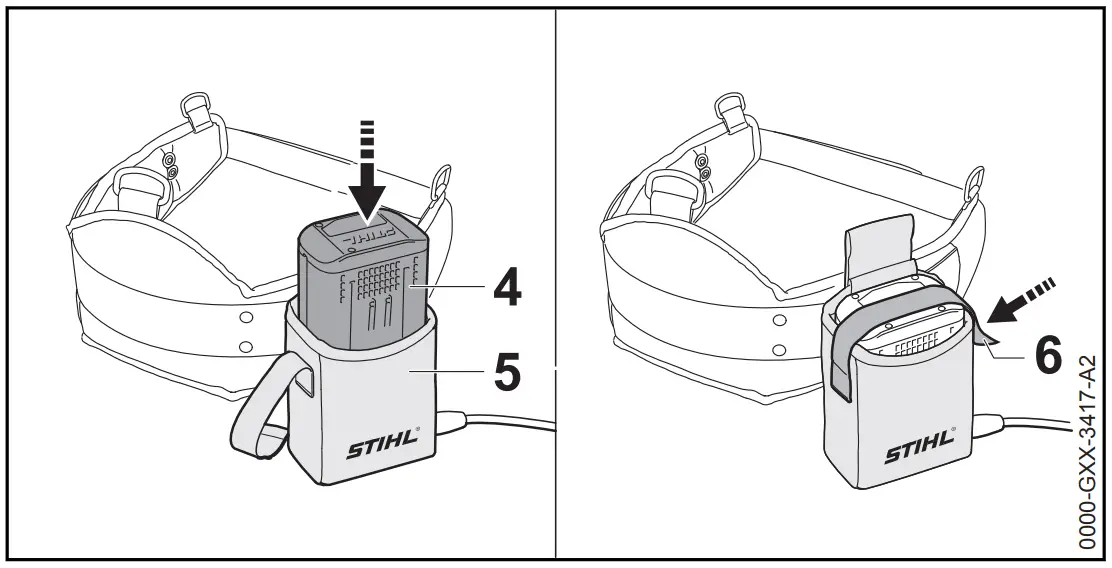 STIHL
4
5
STIHL®
6
STIHL®
0000-GXX-3417-A2