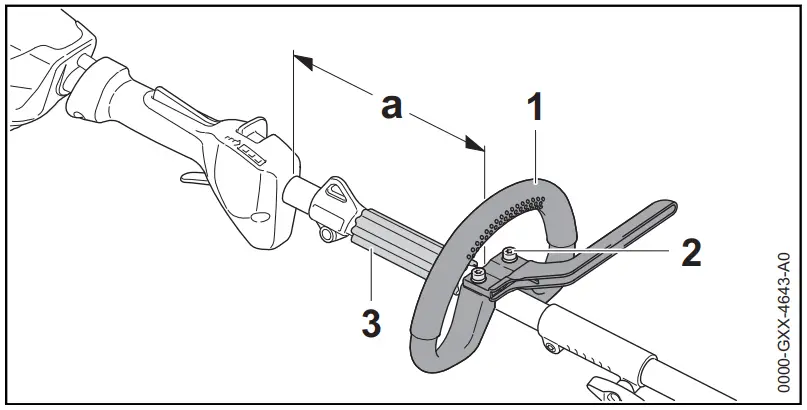 a
1
2
3
0000-GXX-4643-A0