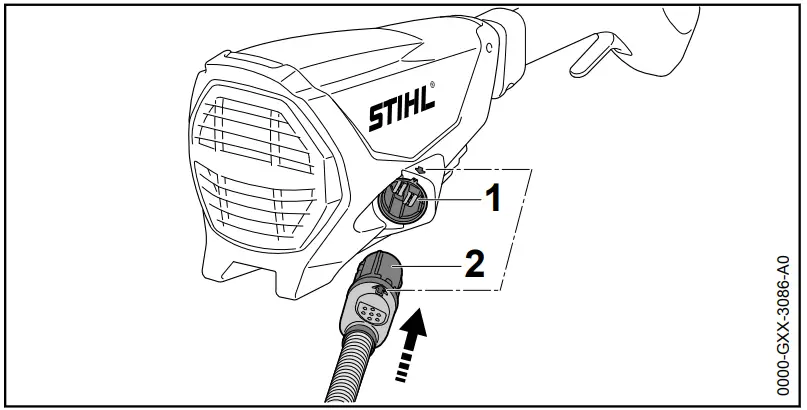 STIHL®

1

2

0000-GXX-3086-A0