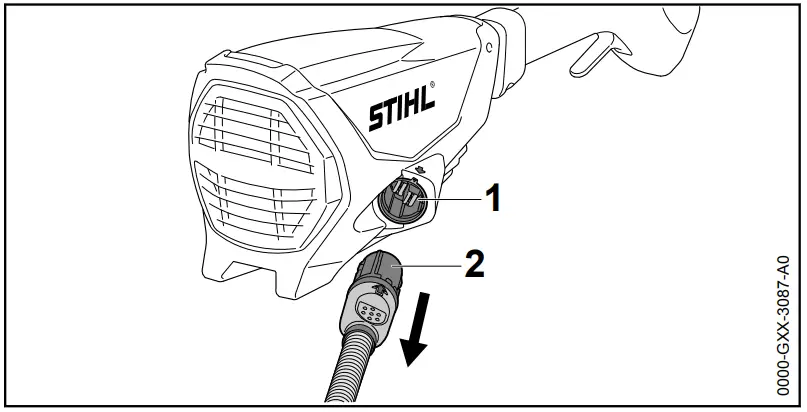 STIHL®

1

2

0000-GXX-3087-A0