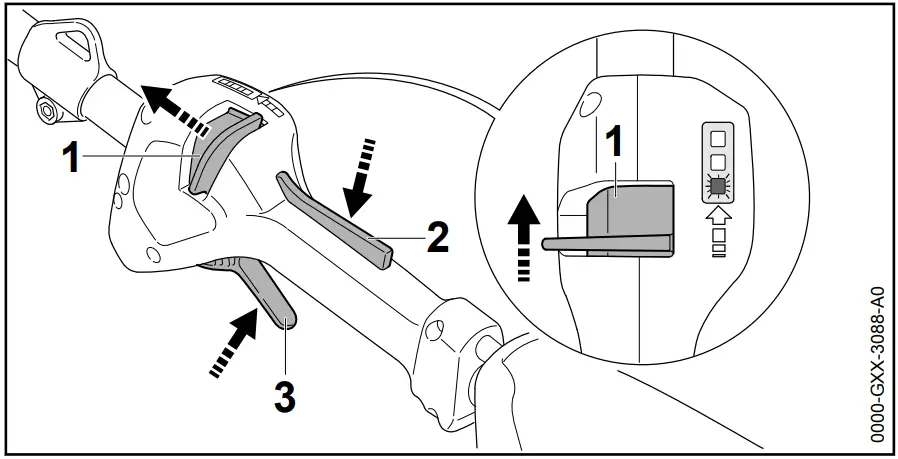 1
2
3
1
0000-GXX-3088-A0