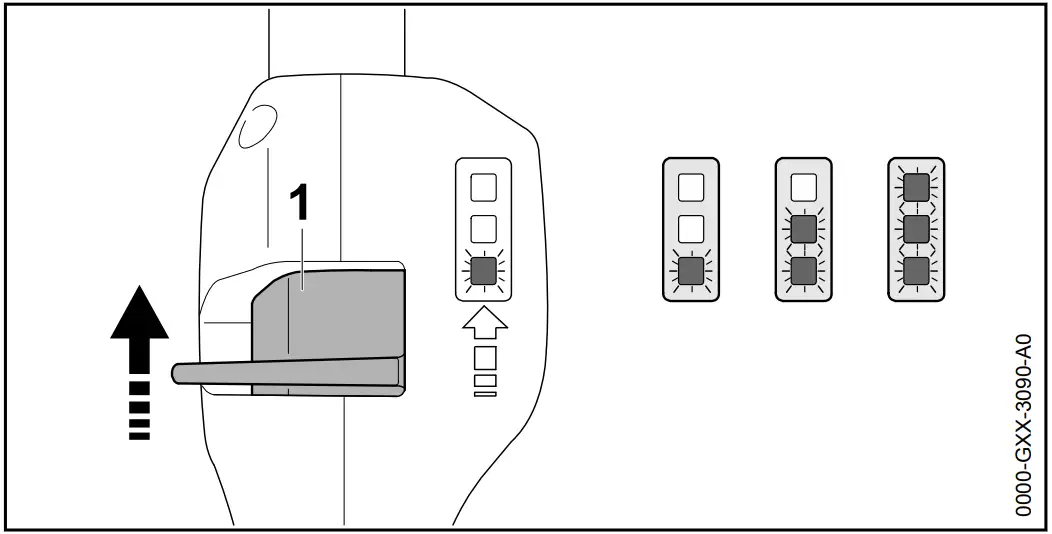 1

0000-GXX-3090-A0