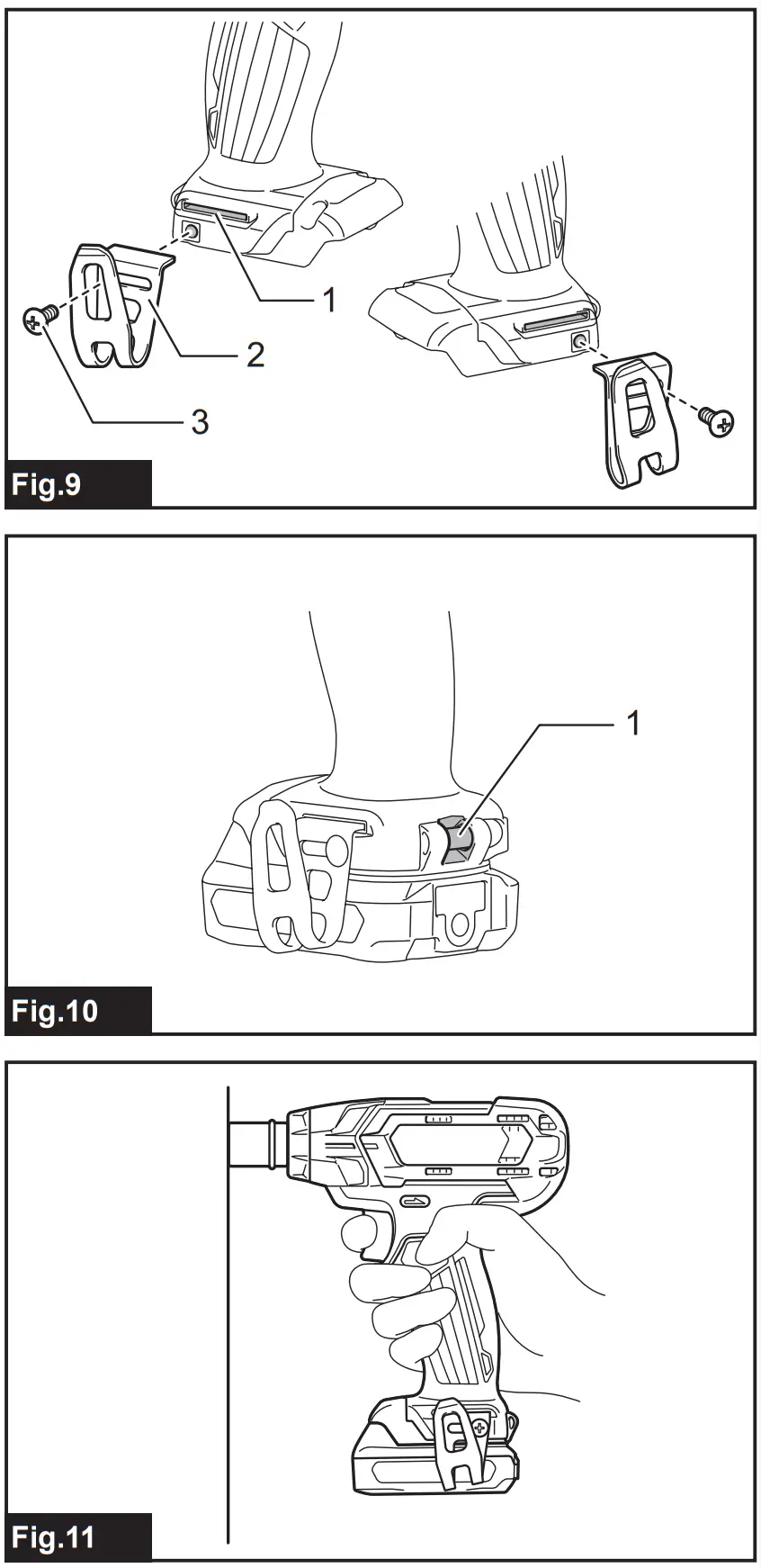 1
2
3
Fig.9

1
Fig.10

Fig.11