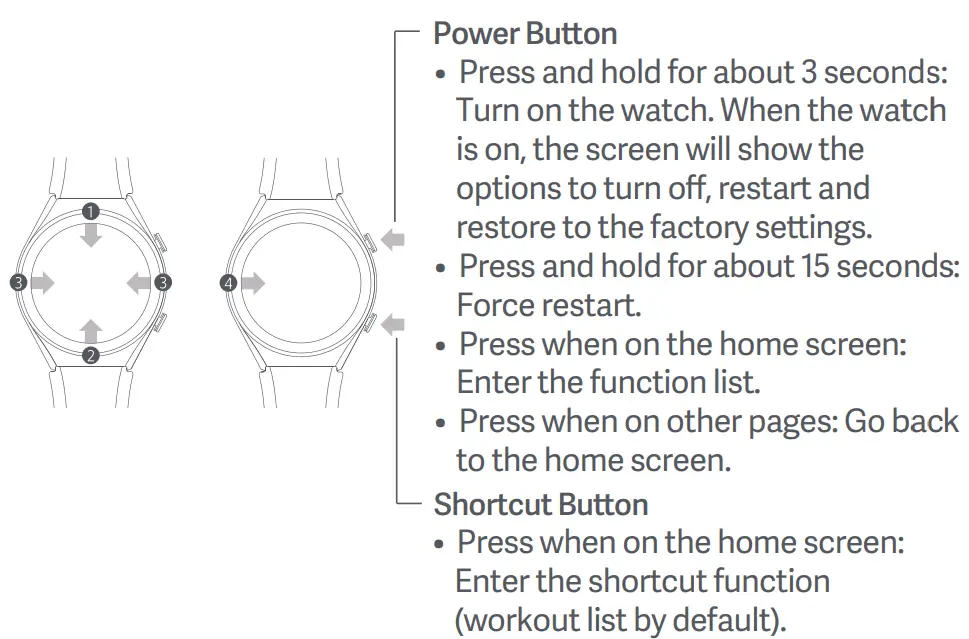 1
3
3
2
4

Power Button
• Press and hold for about 3 seconds: Turn on the watch. When the watch is on, the screen will show the options to turn off, restart and restore to the factory settings.
• Press and hold for about 15 seconds: Force restart.
• Press when on the home screen: Enter the function list.
• Press when on other pages: Go back to the home screen.

Shortcut Button
• Press when on the home screen: Enter the shortcut function (workout list by default).