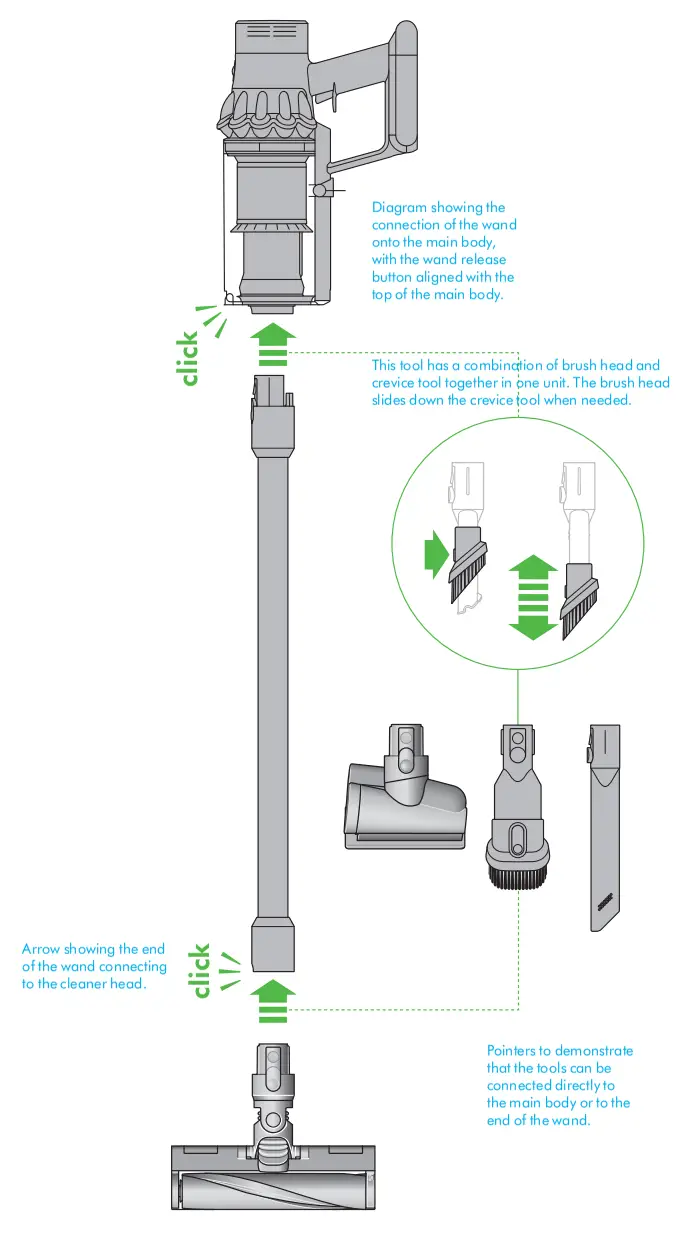 Diagram showing the connection of the wand onto the main body, with the wand release button aligned with the top of the main body.

click

This tool has a combination of brush head and crevice tool together in one unit. The brush head slides down the crevice tool when needed.

Arrow showing the end of the wand connecting to the cleaner head.

click

Pointers to demonstrate that the tools can be connected directly to the main body or to the end of the wand.