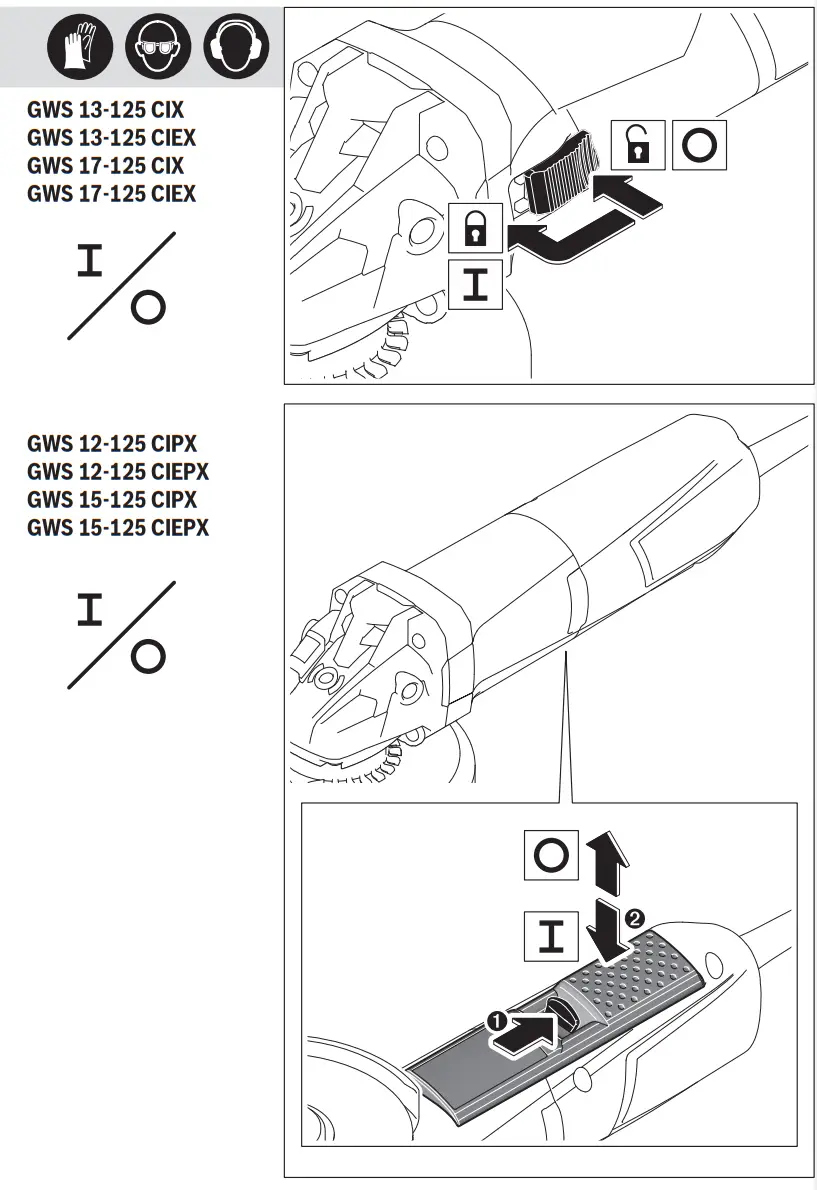 GWS 13-125 CIX
GWS 13-125 CIEX
GWS 17-125 CIX
GWS 17-125 CIEX

I / O

O

I

GWS 12-125 CIPX
GWS 12-125 CIEPX
GWS 15-125 CIPX
GWS 15-125 CIEPX

I / O

O

I

2

1