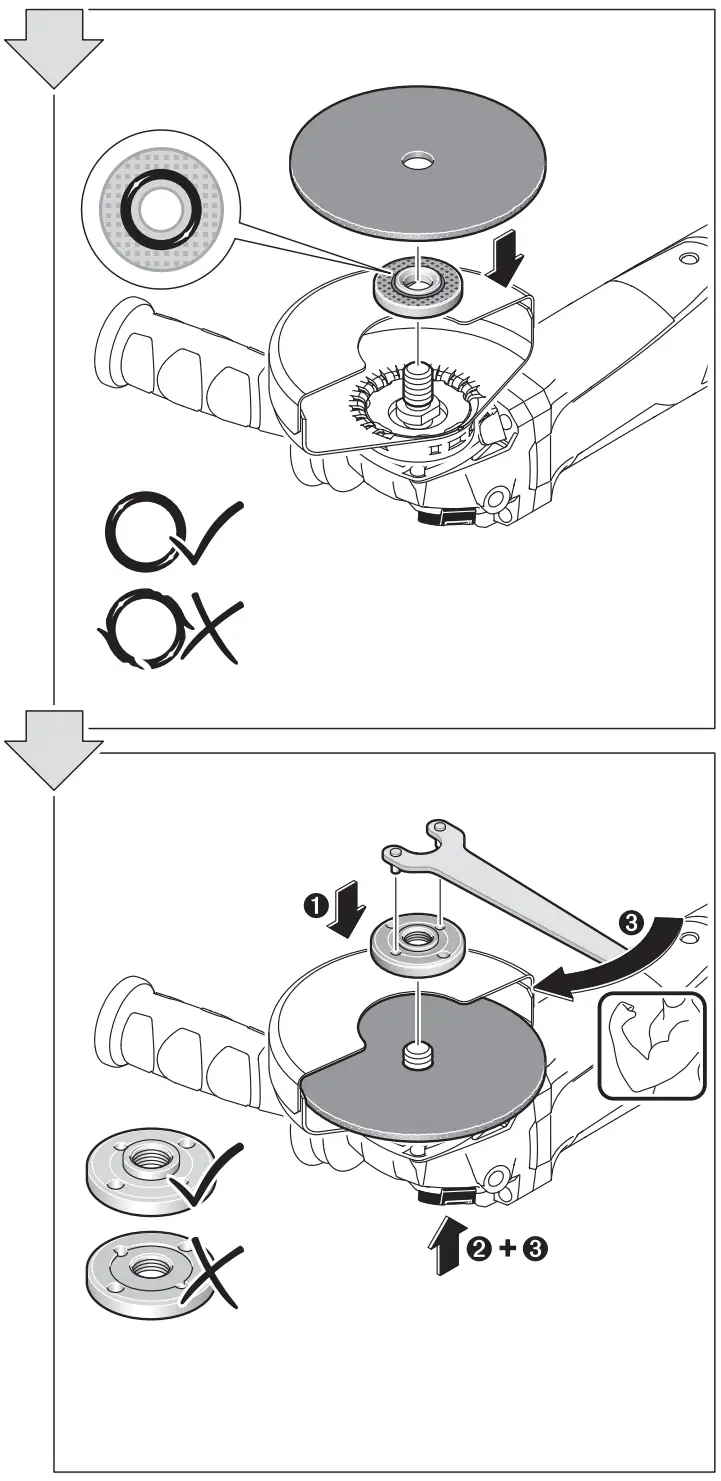 ❶

❸

❷ + ❸