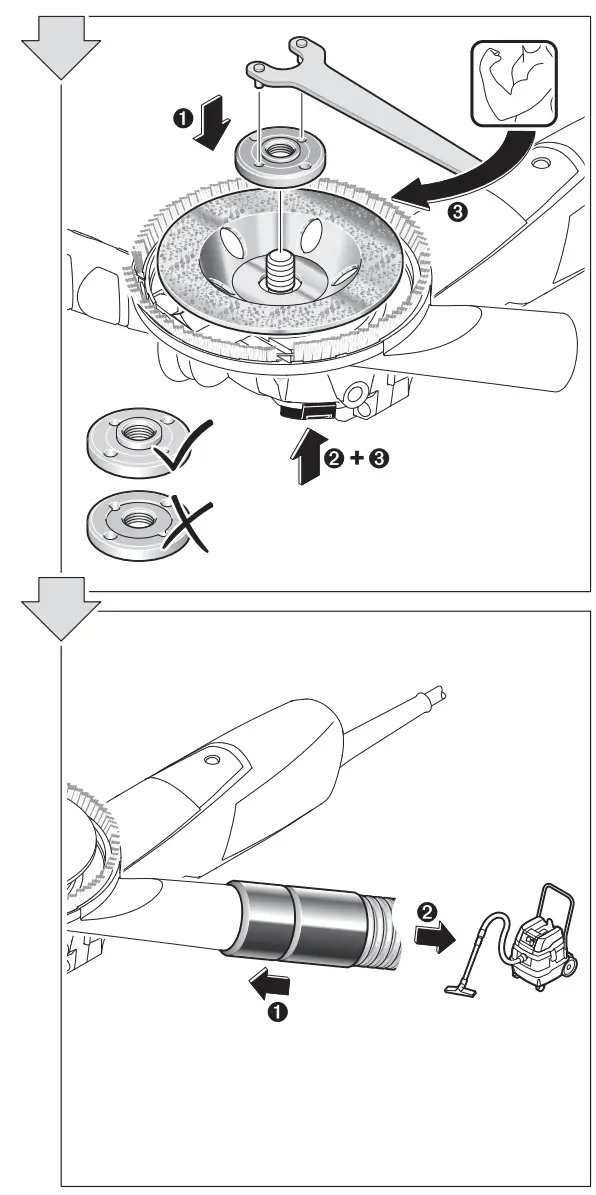 ❶
❸
❷ + ❸
❷
❶