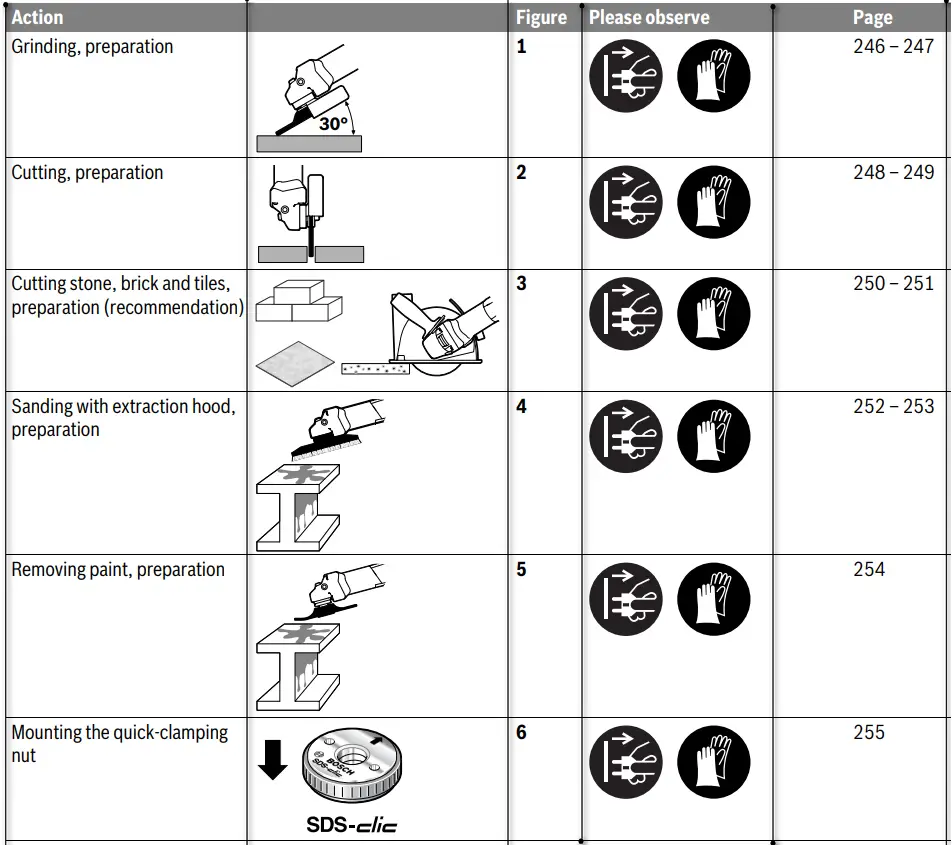 | Action | | Figure | Please observe | Page |
|---|---|---|---|---|
| Grinding, preparation | 30° | 1 | | 246 – 247 |
| Cutting, preparation | | 2 | | 248 – 249 |
| Cutting stone, brick and tiles, preparation (recommendation) | | 3 | | 250 – 251 |
| Sanding with extraction hood, preparation | | 4 | | 252 – 253 |
| Removing paint, preparation | | 5 | | 254 |
| Mounting the quick-clamping nut | BOSCH SDS-clic SDS-clic | 6 | | 255 |