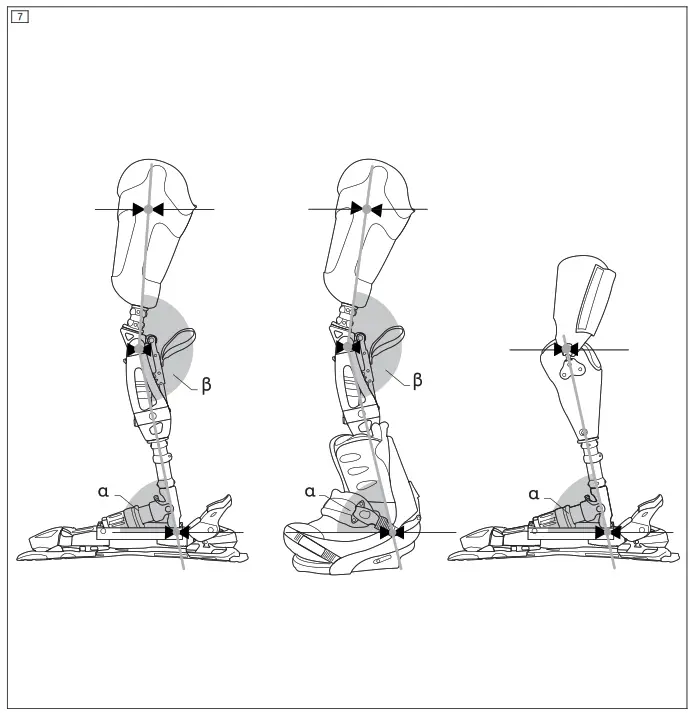 7

β

α

β

α

α