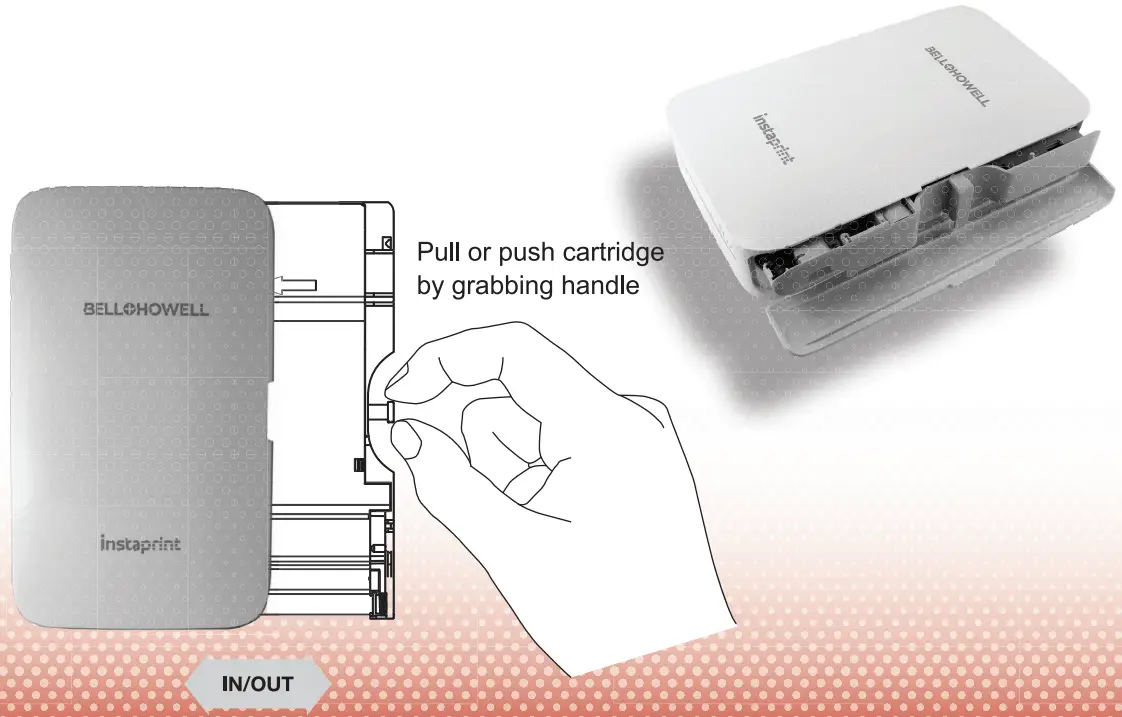 BELL+HOWELL

instaprint

Pull or push cartridge by grabbing handle

BELL+HOWELL

instaprint

IN/OUT