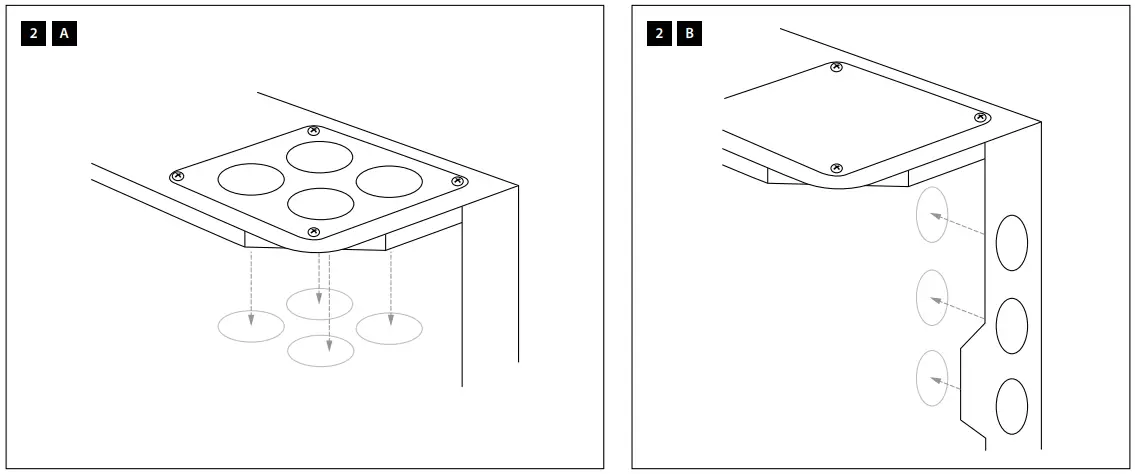 2 A

2 B