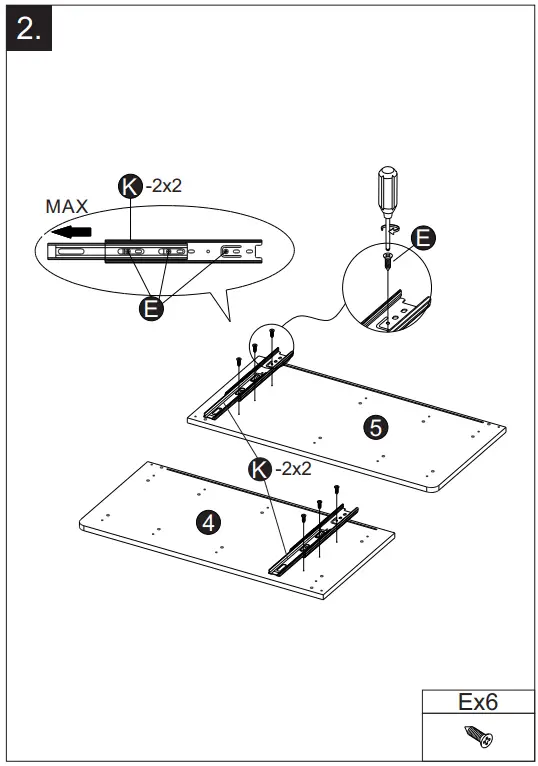 2.

K -2x2

MAX

E

E

5

K -2x2

4

Ex6