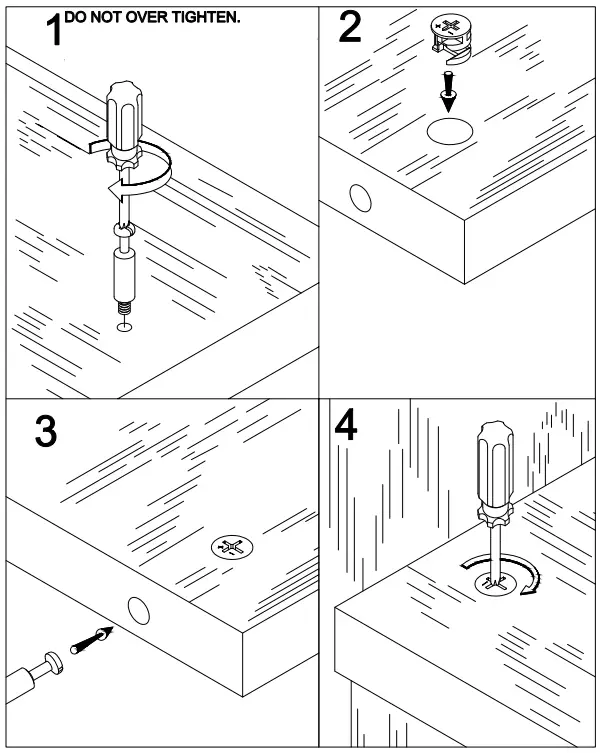 1 DO NOT OVER TIGHTEN.

2

3

4