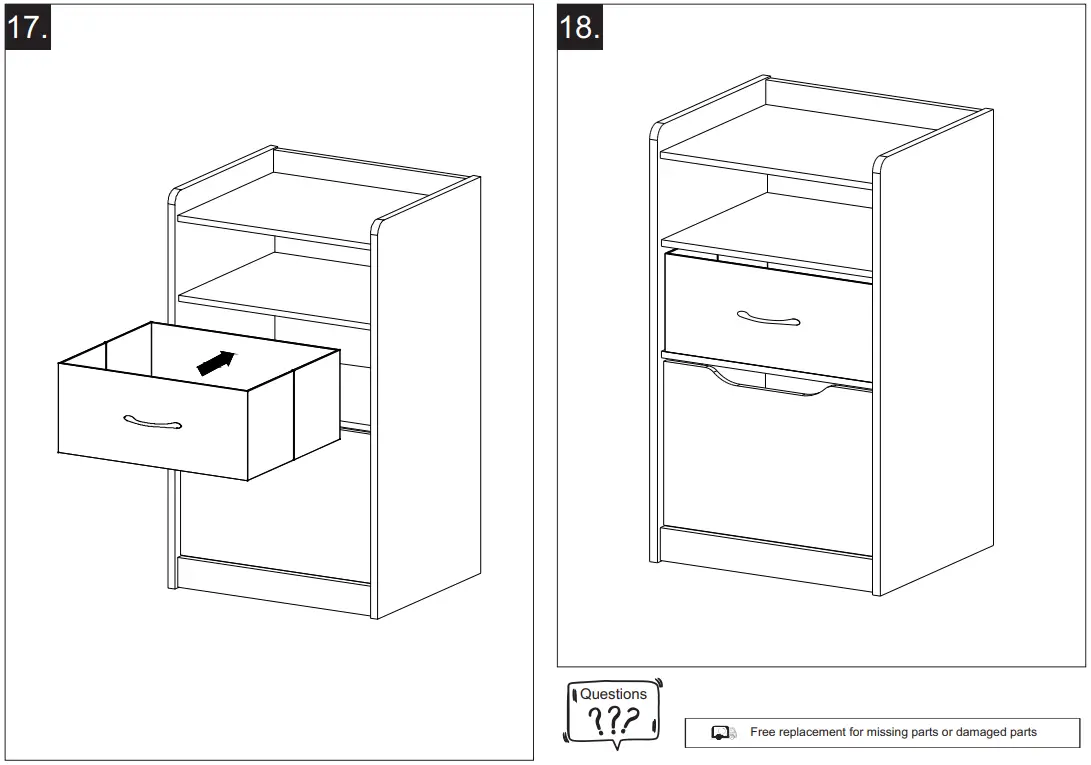 17.

18.

Questions
???

Free replacement for missing parts or damaged parts