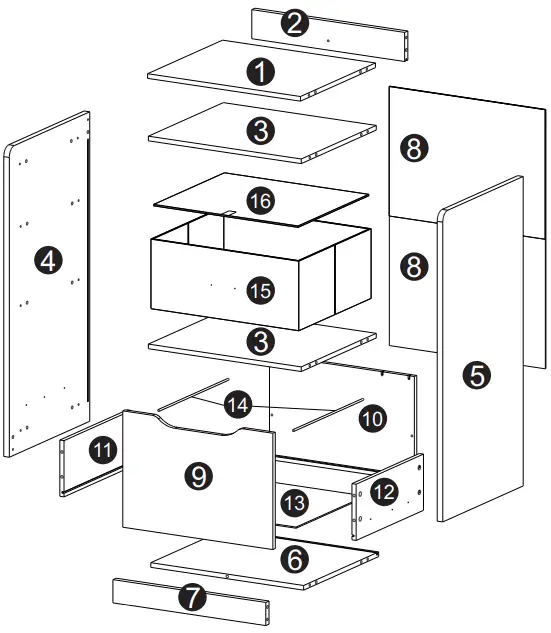 2
1
3
8
4
16
15
8
3
5
14
10
11
9
12
13
6
7