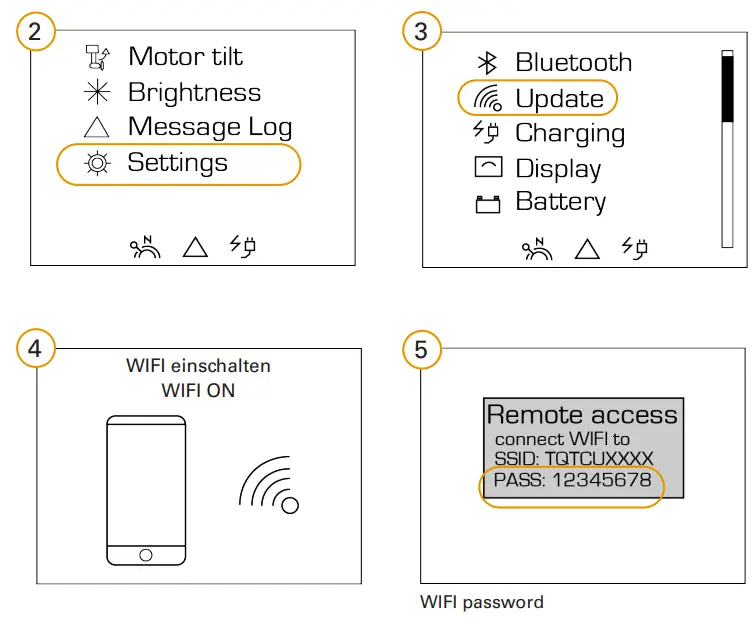 2

Motor tilt
Brightness
Message Log
Settings

3

Bluetooth
Update
Charging
Display
Battery

4

WIFI einschalten
WIFI ON

5

Remote access
connect WIFI to
SSID: TQTCUXXXX
PASS: 12345678

WIFI password