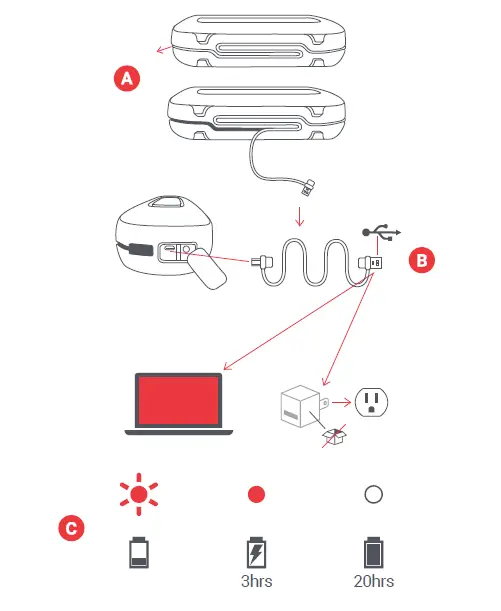 A

B

C

3hrs

20hrs