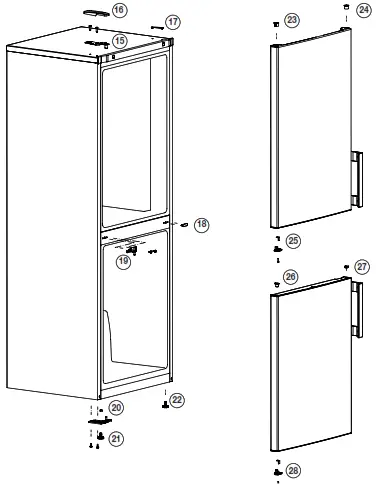 16
17
15
18
19
20
21
22
23
24
25
26
27
28