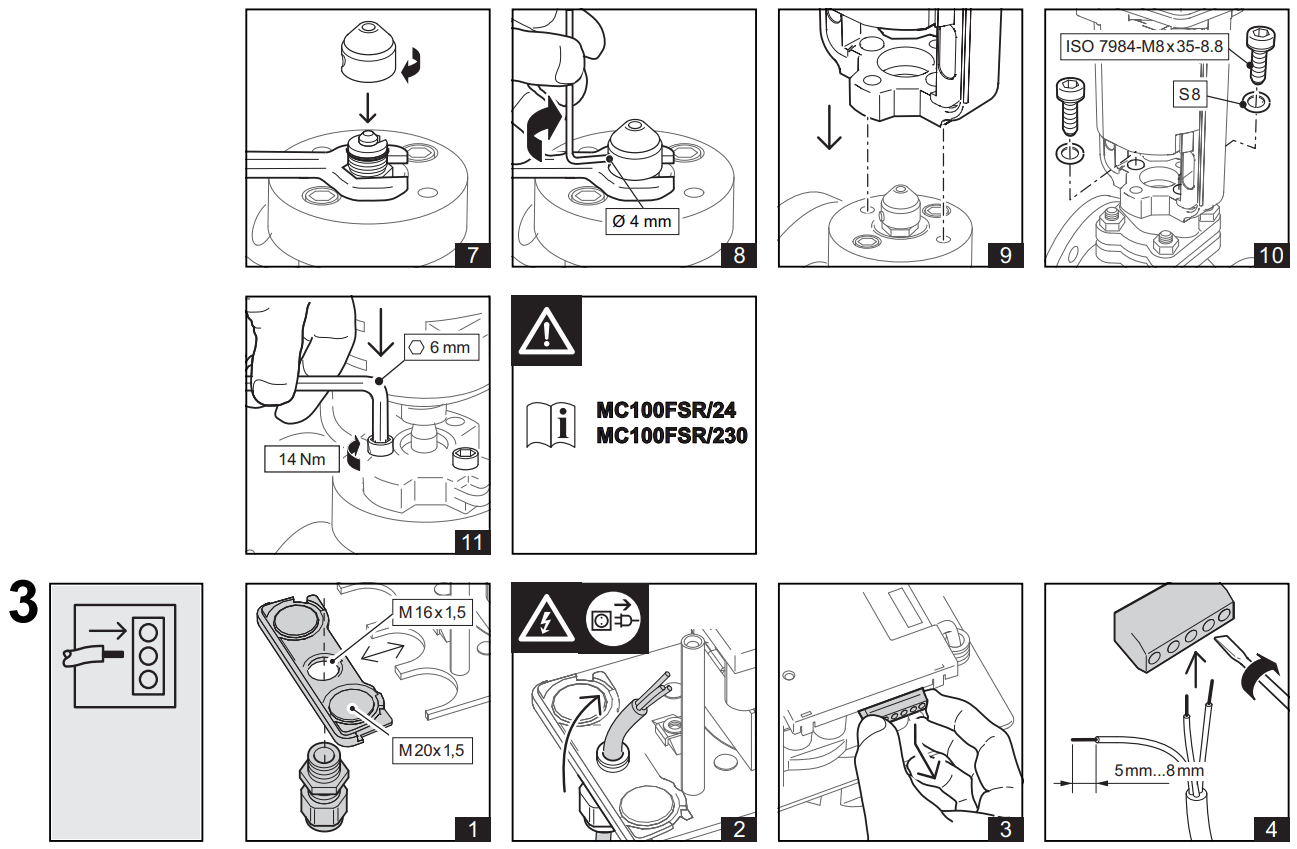 7

Ø 4 mm

8

9

ISO 7984-M8x35-8.8

S8

10

6 mm

14 Nm

11

MC100FSR/24
MC100FSR/230

3

M16x1,5

M20x1,5

1

2

3

5mm...8mm

4