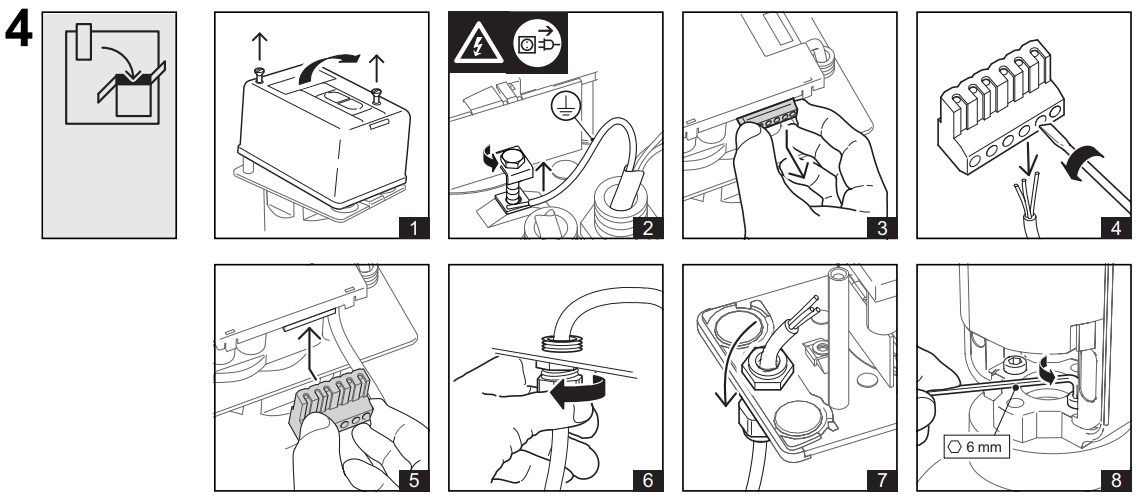 4

1

2

3

4

5

6

7

6 mm

8