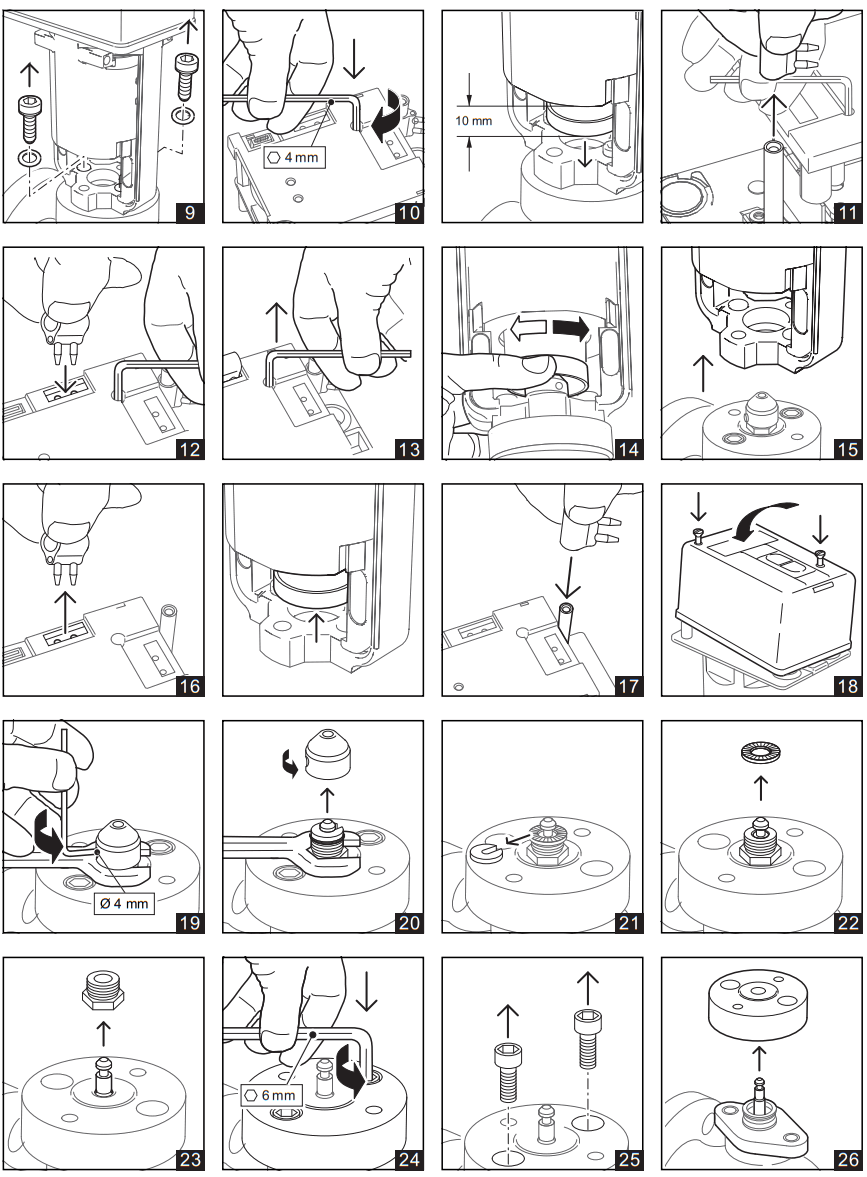 9

4 mm

10

10 mm

11

12

13

14

15

16

17

18

Ø 4 mm

19

20

21

22

23

6 mm

24

25

26