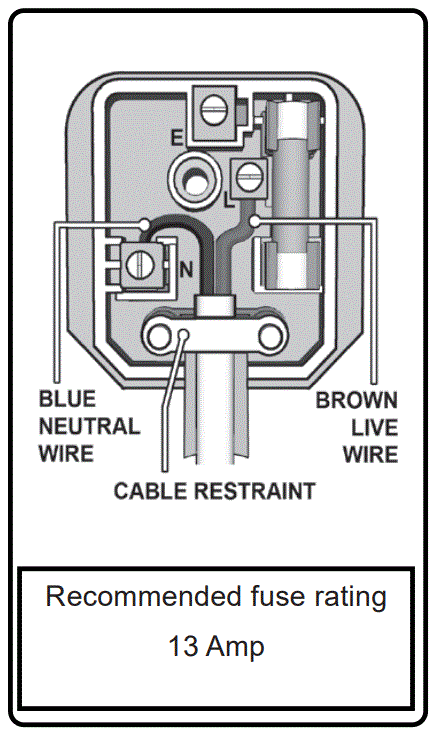 E

L

N

BLUE NEUTRAL WIRE

BROWN LIVE WIRE

CABLE RESTRAINT

Recommended fuse rating

13 Amp