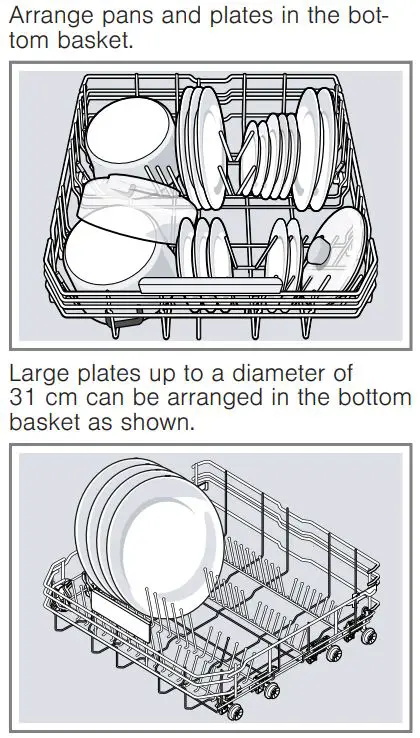 Arrange pans and plates in the bottom basket.

Large plates up to a diameter of 31 cm can be arranged in the bottom basket as shown.