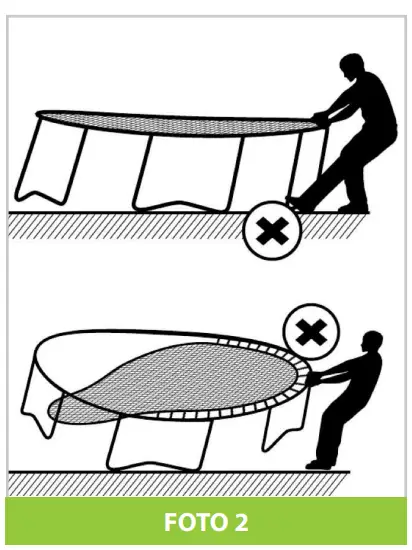 FOTO 2