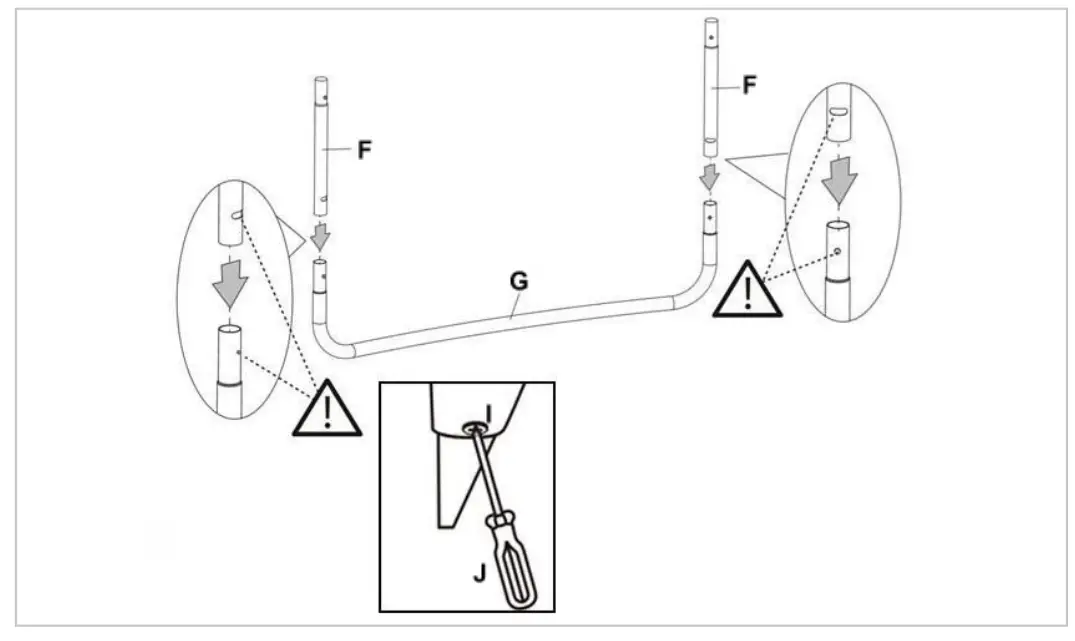 F
F
G
!
!
I
J