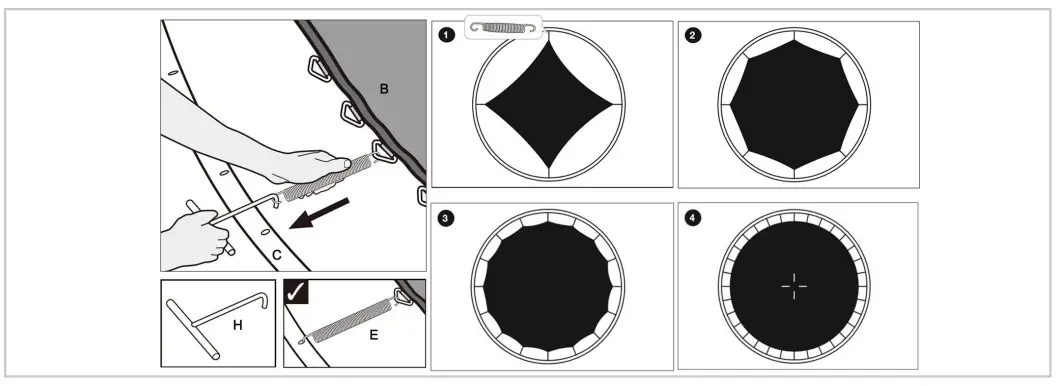 B
C
H
✓
E
1
2
3
4