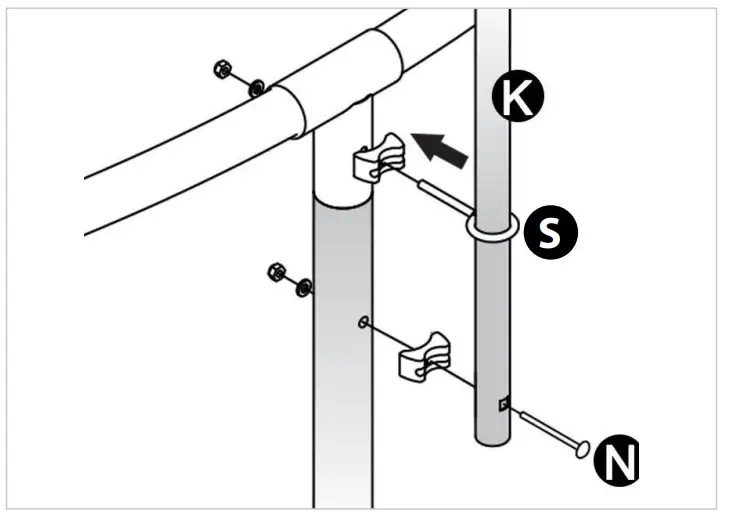 K
S
N