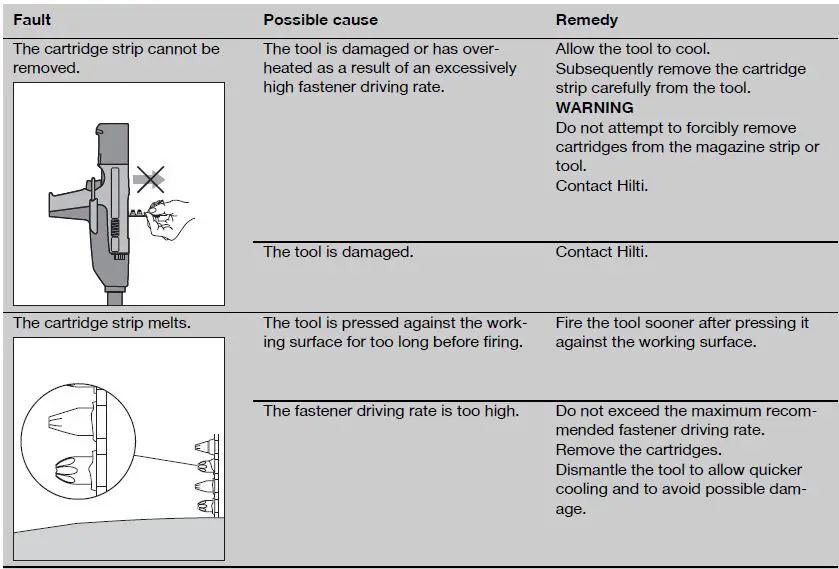 | Fault | Possible cause | Remedy |
|---|---|---|
| The cartridge strip cannot be removed. | The tool is damaged or has overheated as a result of an excessively high fastener driving rate. | Allow the tool to cool. Subsequently remove the cartridge strip carefully from the tool. **WARNING** Do not attempt to forcibly remove cartridges from the magazine strip or tool. Contact Hilti. |
| | The tool is damaged. | Contact Hilti. |
| The cartridge strip melts. | The tool is pressed against the working surface for too long before firing. | Fire the tool sooner after pressing it against the working surface. |
| | The fastener driving rate is too high. | Do not exceed the maximum recommended fastener driving rate. Remove the cartridges. Dismantle the tool to allow quicker cooling and to avoid possible damage. |