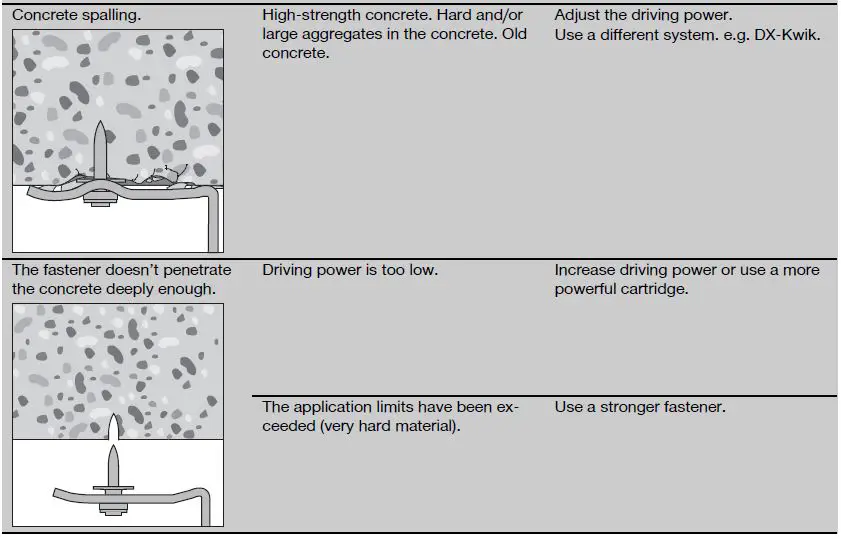 | | | |
|---|---|---|
| Concrete spalling. | High-strength concrete. Hard and/or large aggregates in the concrete. Old concrete. | Adjust the driving power. Use a different system. e.g. DX-Kwik. |
| The fastener doesn't penetrate the concrete deeply enough. | Driving power is too low. | Increase driving power or use a more powerful cartridge. |
| | The application limits have been exceeded (very hard material). | Use a stronger fastener. |