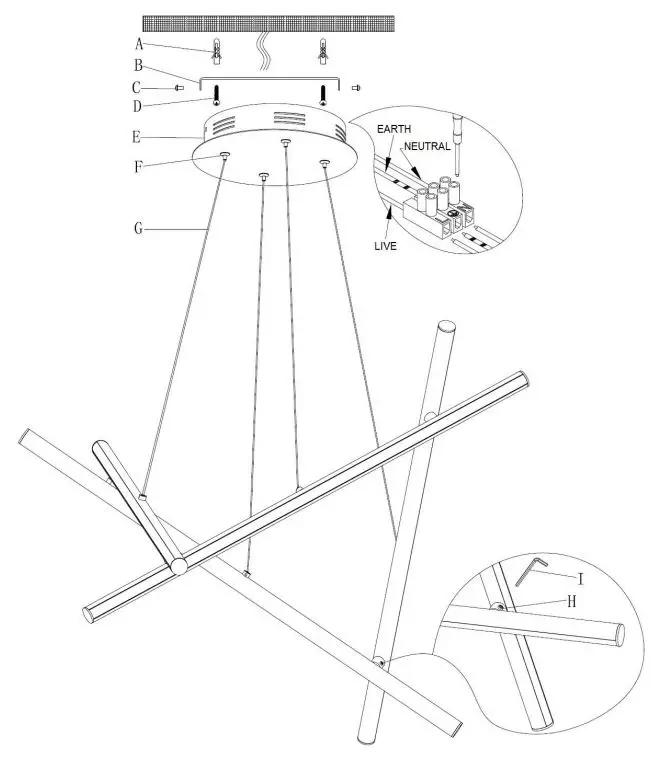 A
B
C
D
E
F
G
EARTH
NEUTRAL
LIVE
I
H