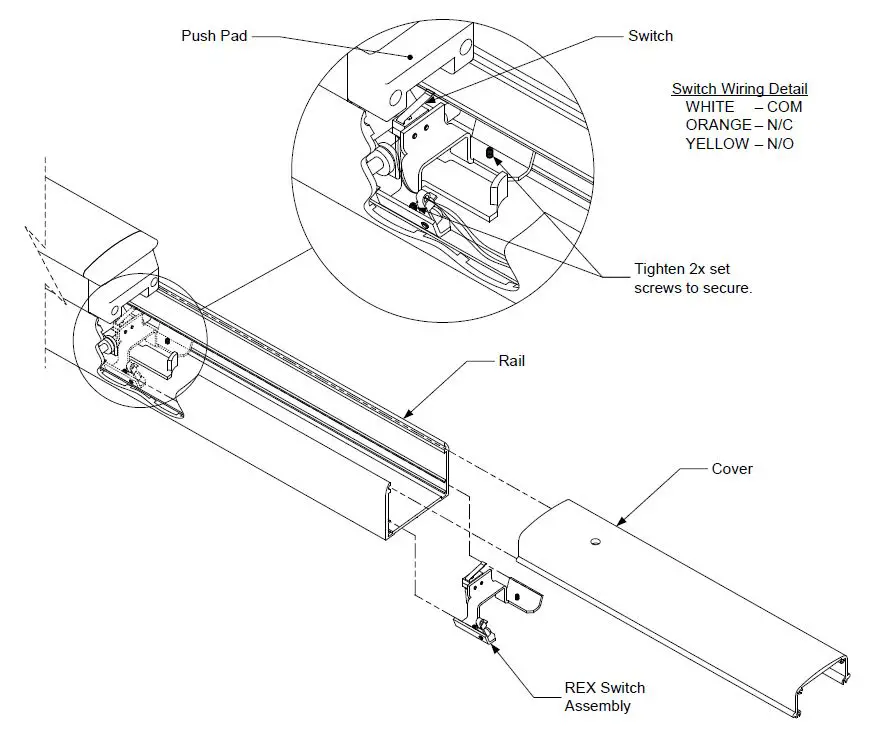 Push Pad

Switch

Switch Wiring Detail
WHITE – COM
ORANGE – N/C
YELLOW – N/O

Tighten 2x set screws to secure.

Rail

Cover

REX Switch Assembly