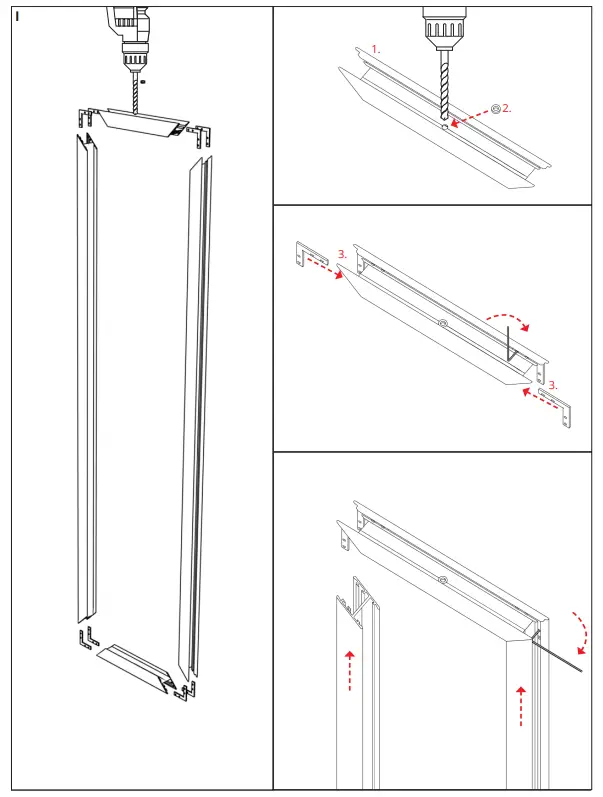 I

1.

2.

3.

3.