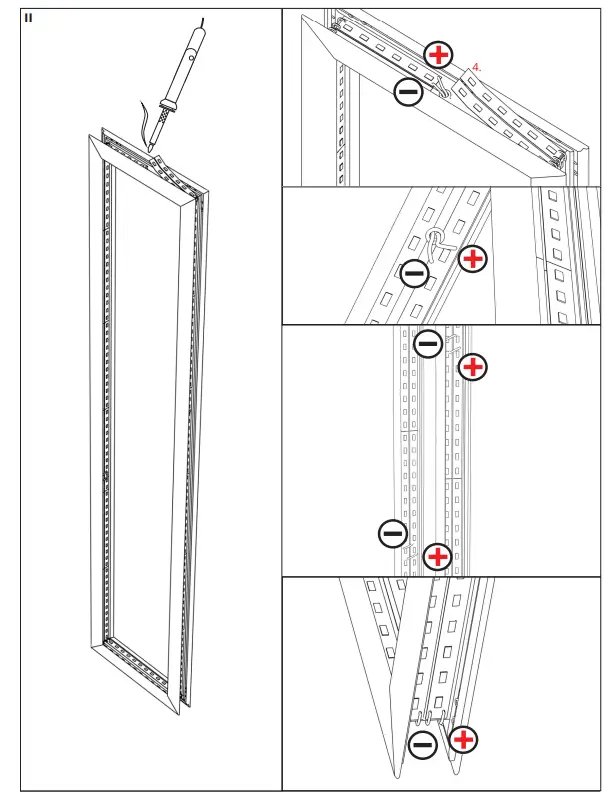 II

+
4.
−

−
+

−
+

−
+

−
+