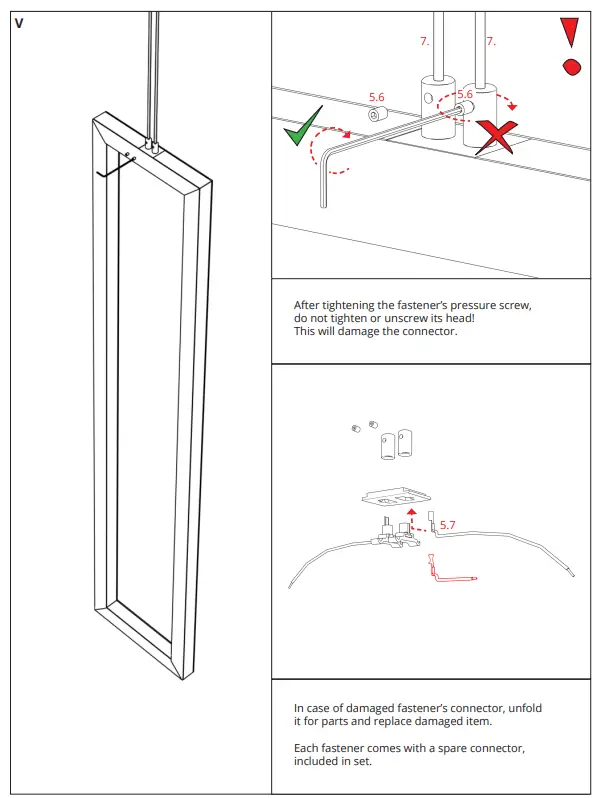 V

7.

7.

5.6

5.6

After tightening the fastener's pressure screw, do not tighten or unscrew its head!
This will damage the connector.

5.7

In case of damaged fastener's connector, unfold it for parts and replace damaged item.

Each fastener comes with a spare connector, included in set.