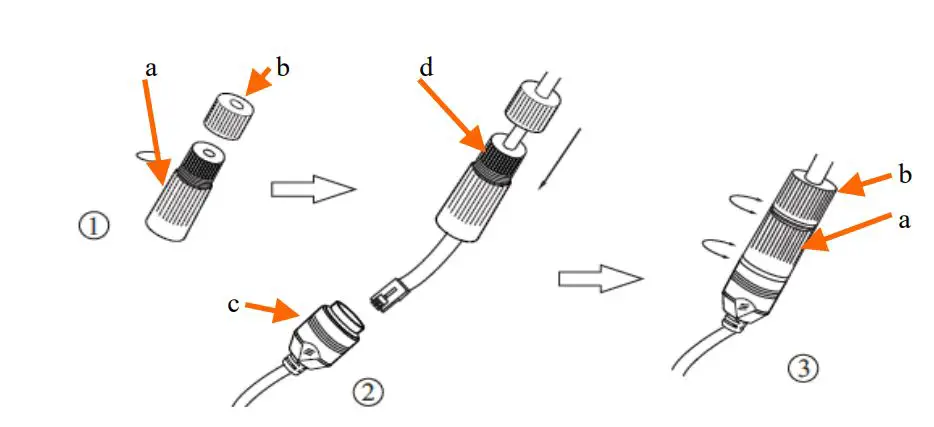 a
b
①
d
c
②
b
a
③