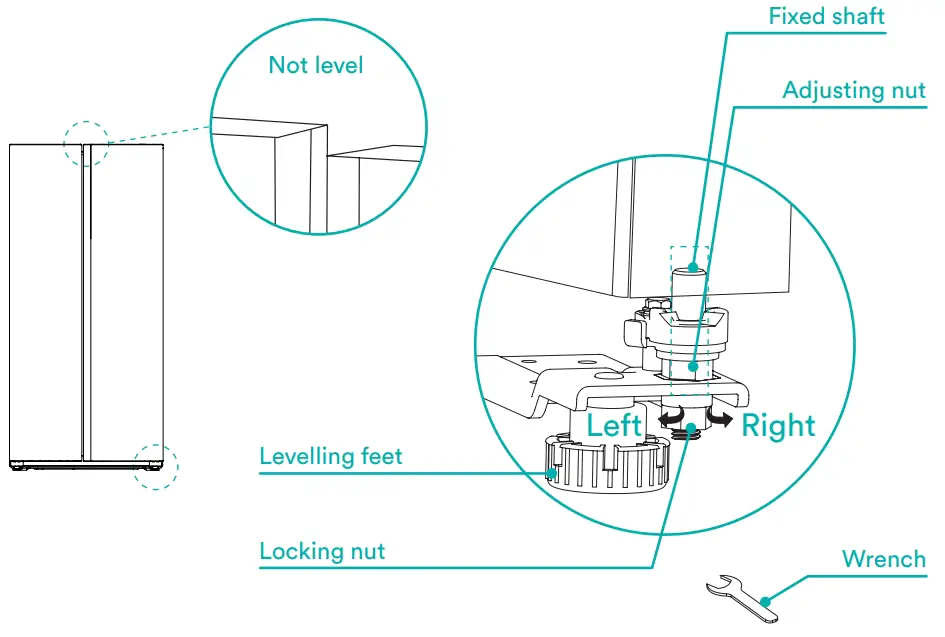 Not level

Fixed shaft

Adjusting nut

Left

Right

Levelling feet

Locking nut

Wrench